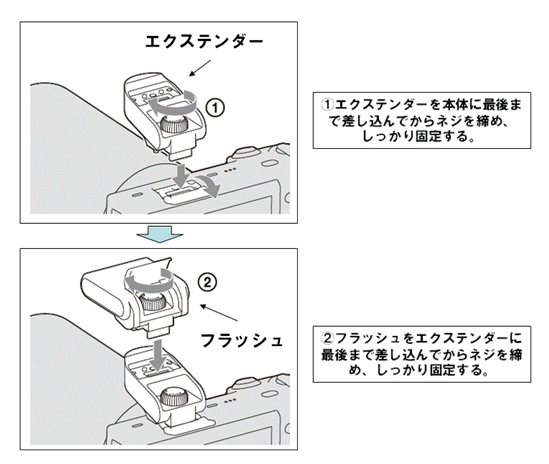 エクステンダー

①

①エクステンダーを本体に最後まで差し込んでからネジを締め、しっかり固定する。

②

フラッシュ

②フラッシュをエクステンダーに最後まで差し込んでからネジを締め、しっかり固定する。