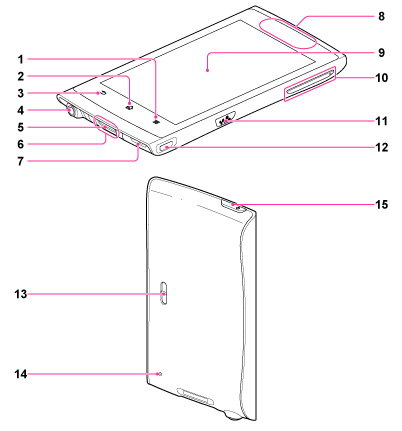 1
2
3
4
5
6
7
8
9
10
11
12
13
14
15