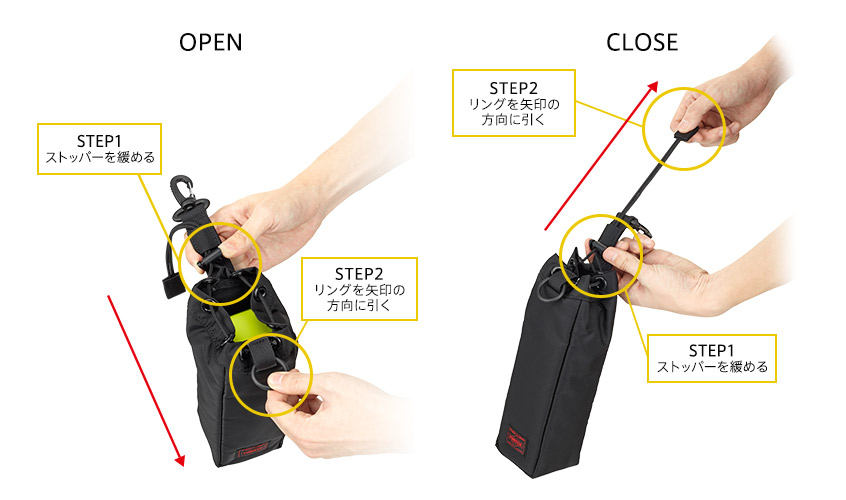 OPEN

STEP1
ストッパーを緩める

STEP2
リングを矢印の方向に引く

CLOSE

STEP2
リングを矢印の方向に引く

STEP1
ストッパーを緩める