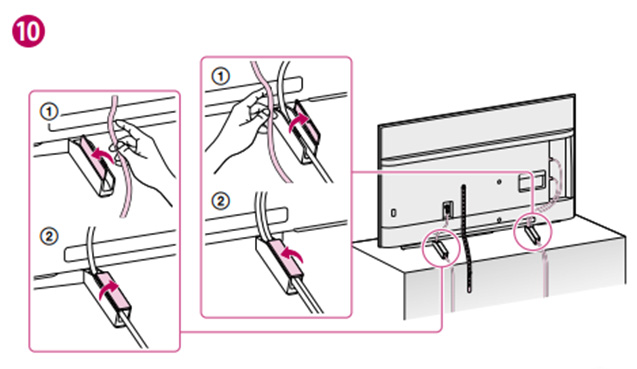 10

①

②

①

②