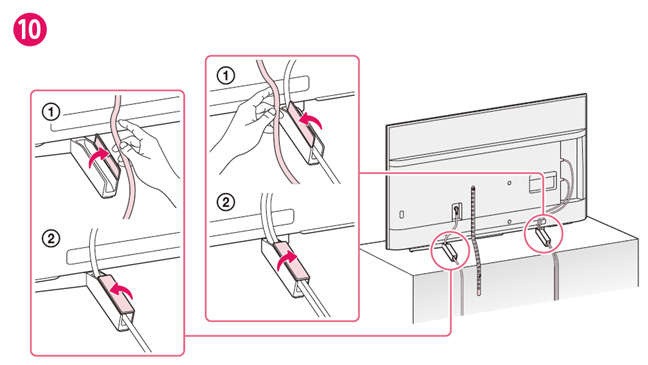 10

①

②

①

②