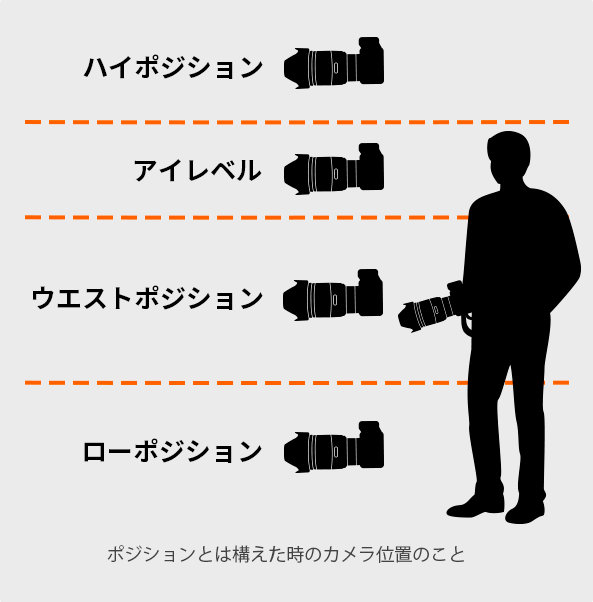 ハイポジション

アイレベル

ウエストポジション

ローポジション

ポジションとは構えた時のカメラ位置のこと