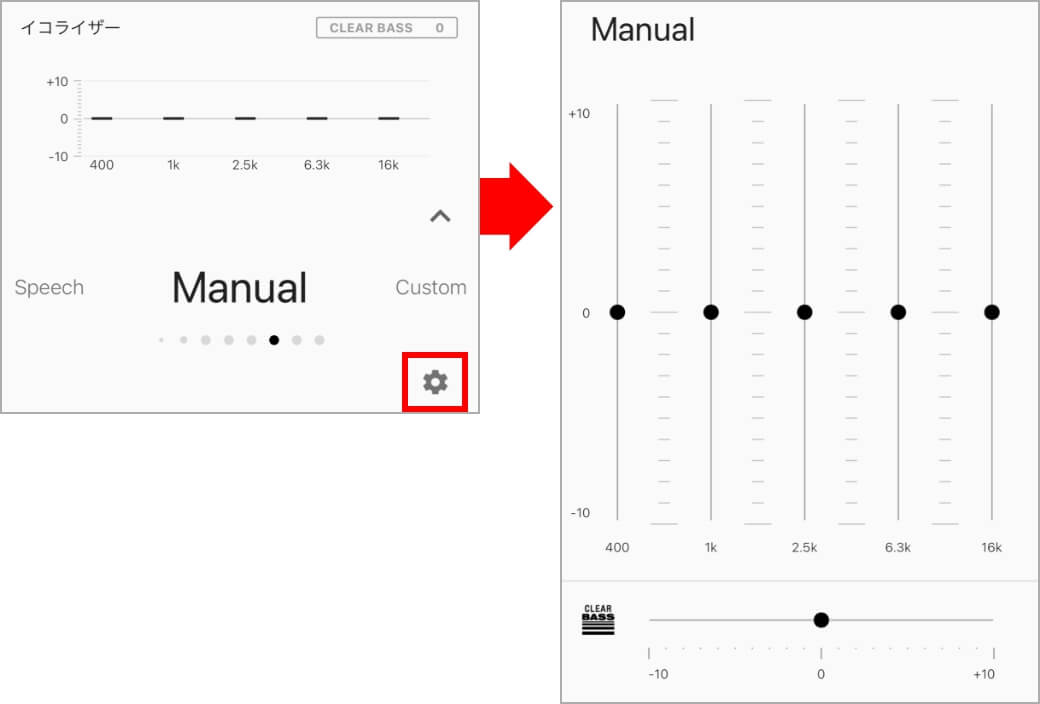 イコライザー

CLEAR BASS 0

+10
0
-10

400 1k 2.5k 6.3k 16k

Speech Manual Custom

Manual

+10
0
-10

400 1k 2.5k 6.3k 16k

CLEAR BASS

-10 0 +10