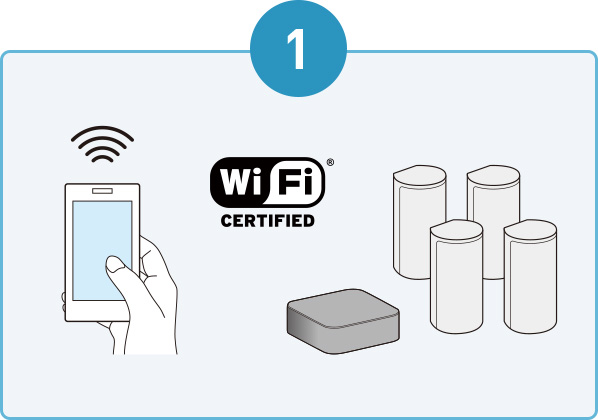 1

Wi Fi®
CERTIFIED