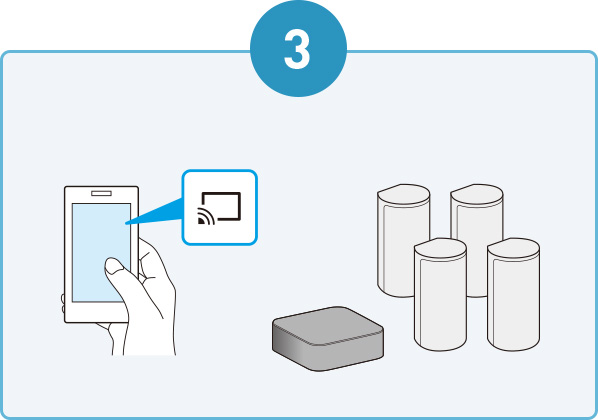 3