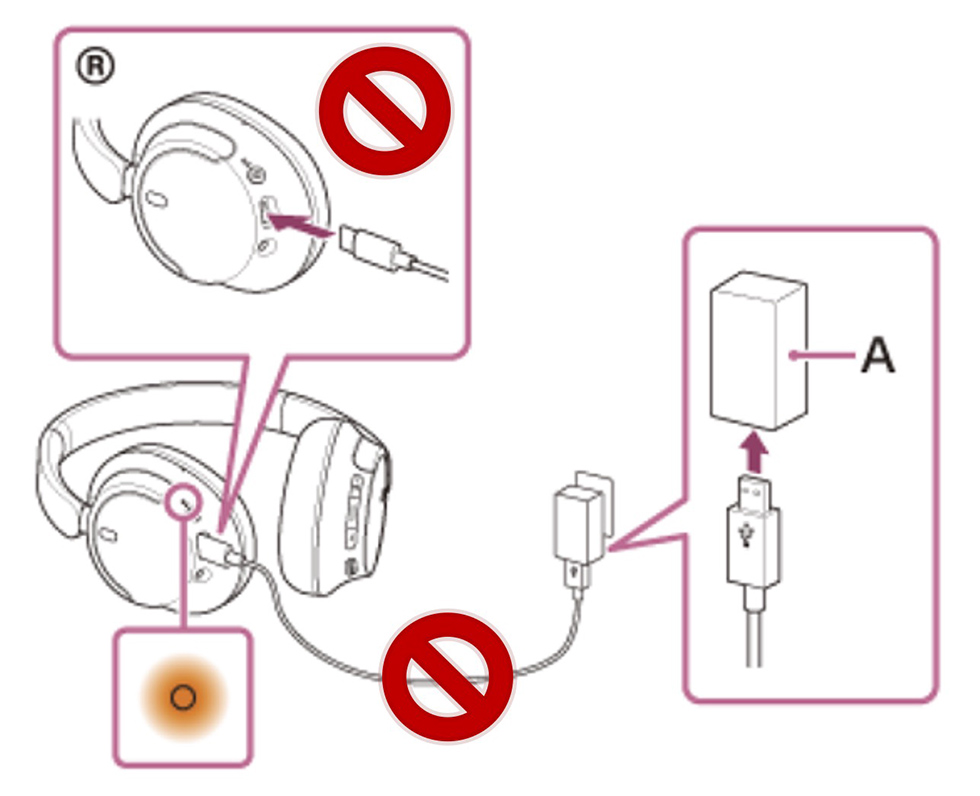 Ⓡ

A