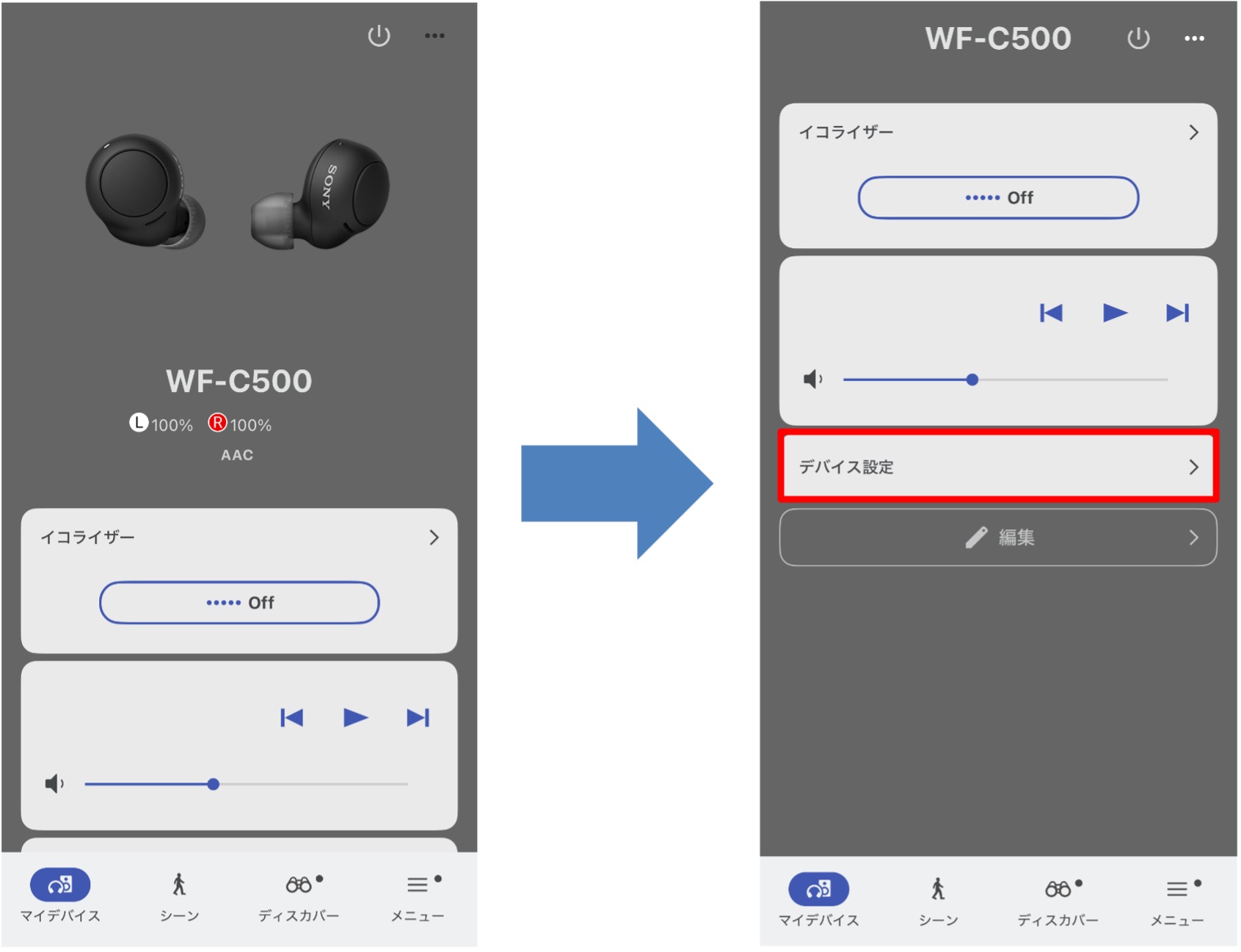 SONY

WF-C500

L 100% R 100%

AAC

イコライザー

Off

マイデバイス シーン ディスカバー メニュー

WF-C500

イコライザー

Off

デバイス設定

編集

マイデバイス シーン ディスカバー メニュー