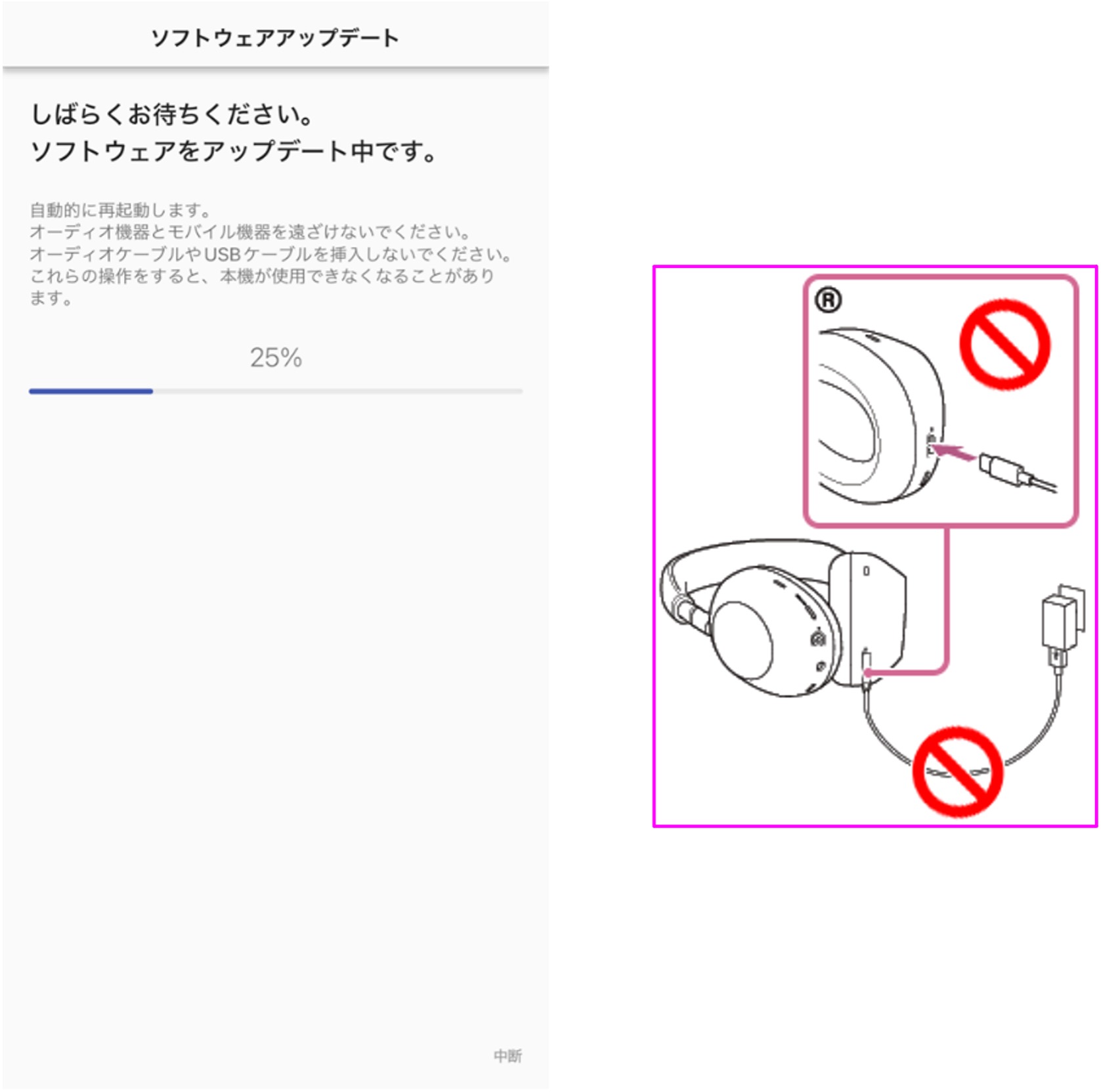 ソフトウェアアップデート

しばらくお待ちください。
ソフトウェアをアップデート中です。

自動的に再起動します。
オーディオ機器とモバイル機器を遠ざけないでください。
オーディオケーブルやUSBケーブルを挿入しないでください。
これらの操作をすると、本機が使用できなくなることがあります。

25%

中断

R