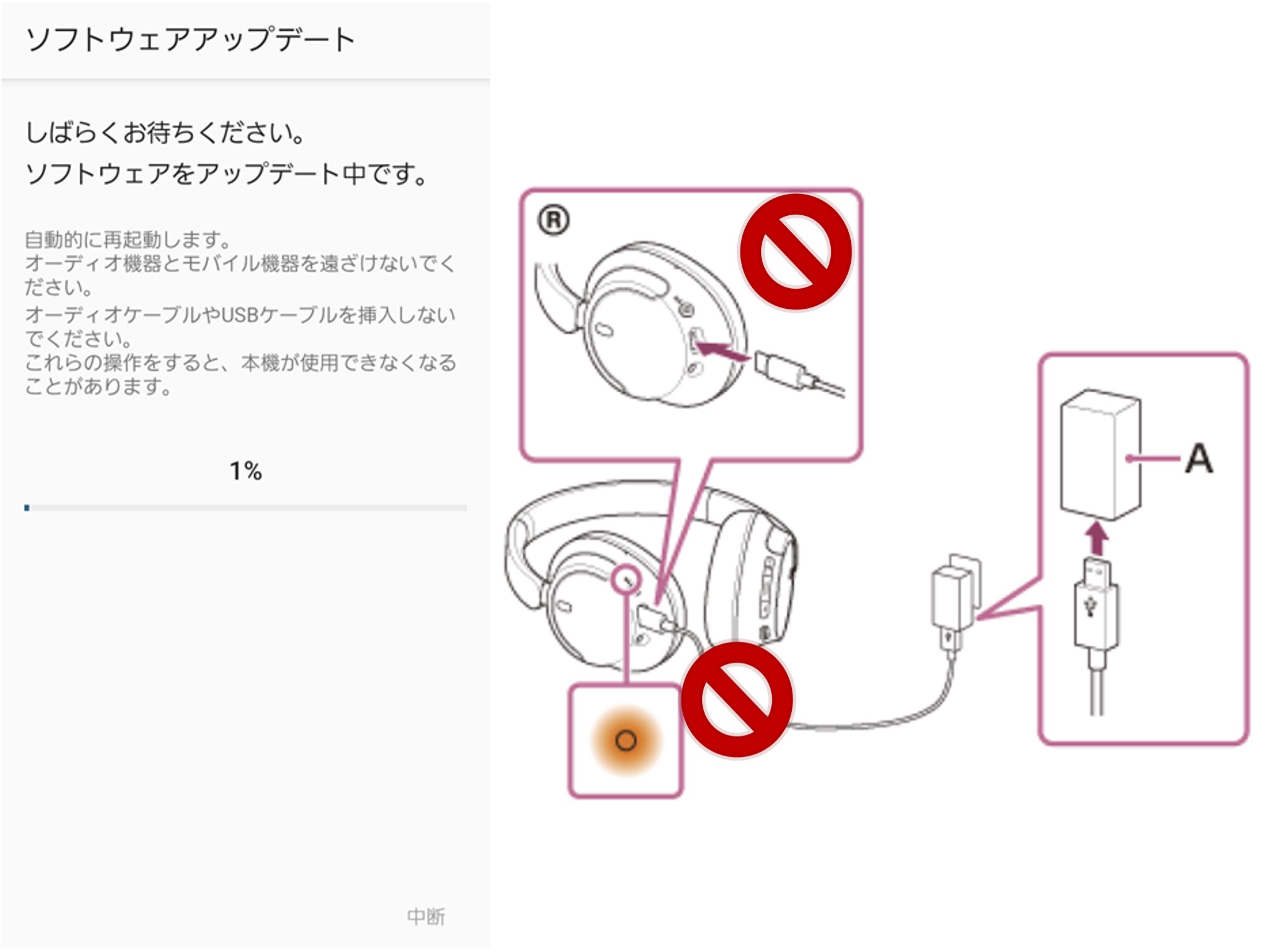 ソフトウェアアップデート

しばらくお待ちください。
ソフトウェアをアップデート中です。

自動的に再起動します。
オーディオ機器とモバイル機器を遠ざけないでください。
オーディオケーブルやUSBケーブルを挿入しないでください。
これらの操作をすると、本機が使用できなくなることがあります。

1%

中断

Ⓡ

A