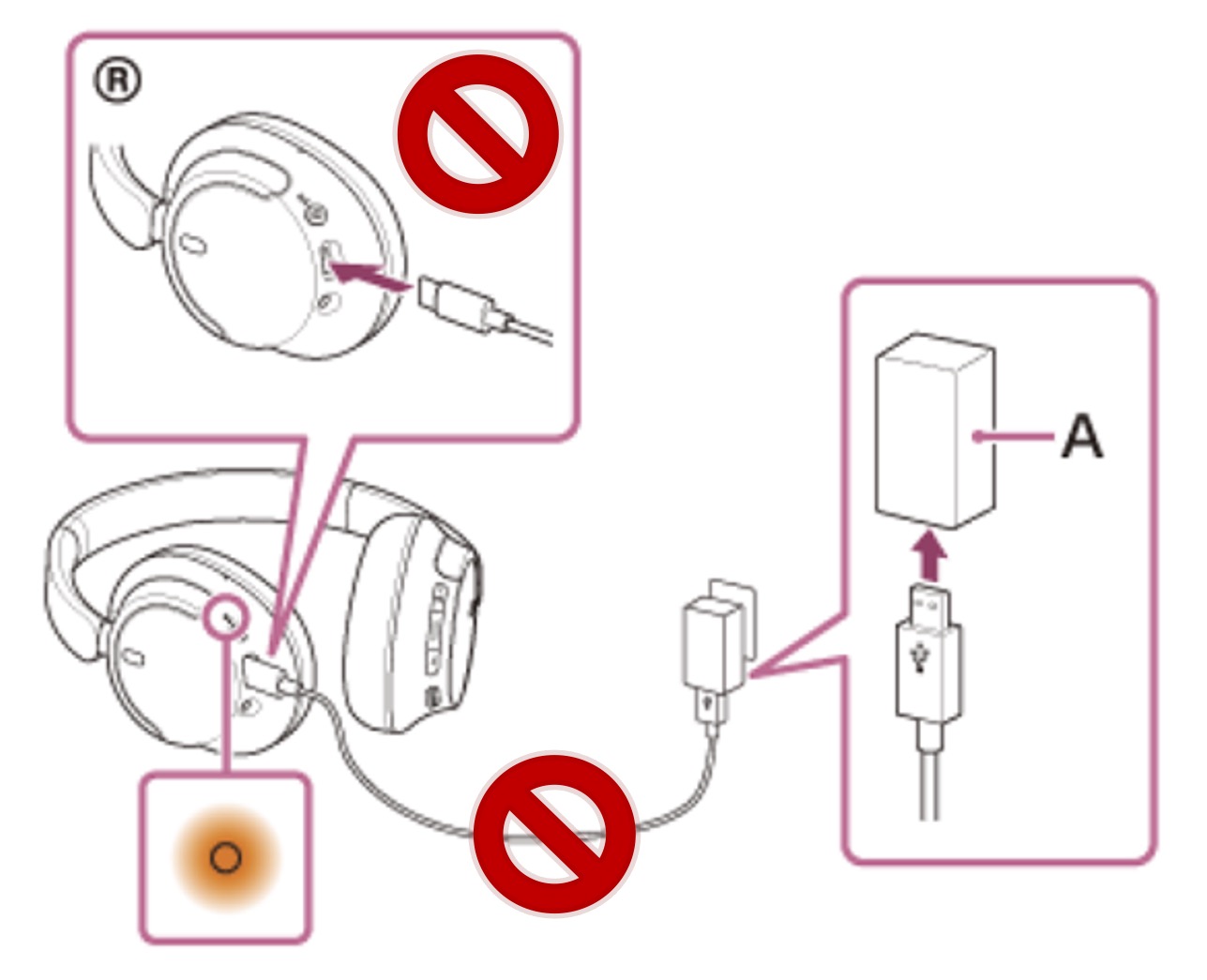 Ⓡ

A