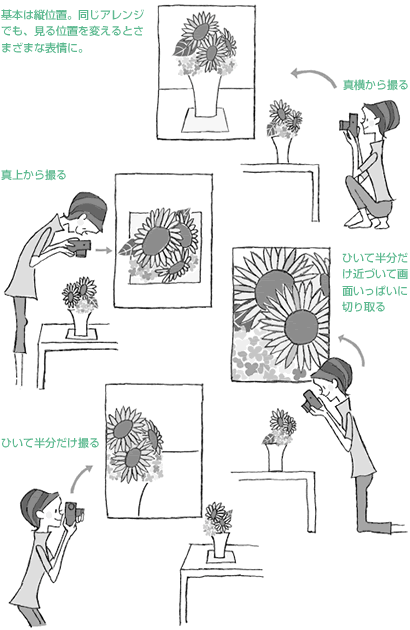 基本は縦位置。同じアレンジでも、見る位置を変えるとさまざまな表情に。

真横から撮る

真上から撮る

ひいて半分だけ近づいて画面いっぱいに切り取る

ひいて半分だけ撮る