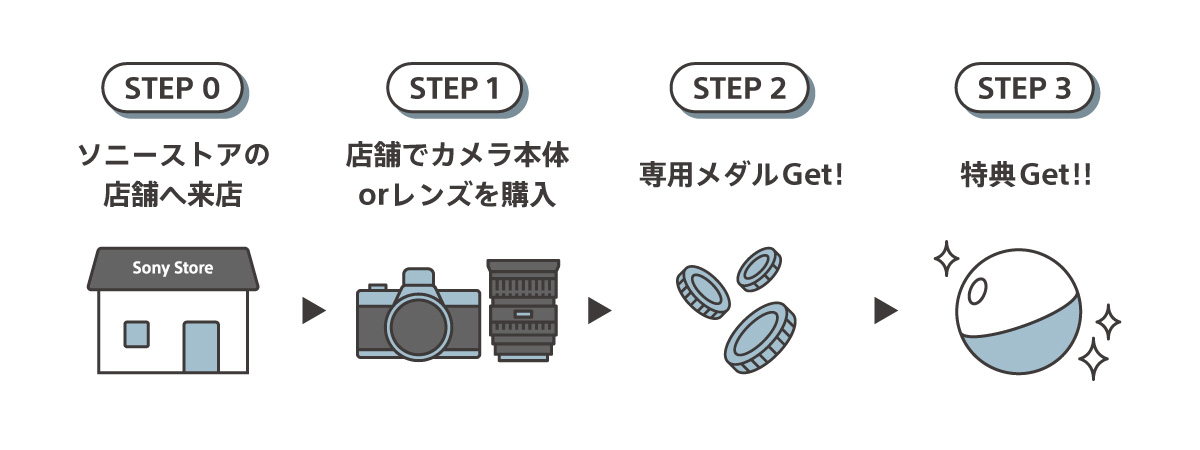 STEP 0

ソニーストアの店舗へ来店

Sony Store

STEP 1

店舗でカメラ本体orレンズを購入

STEP 2

専用メダルGet!

STEP 3

特典Get!!