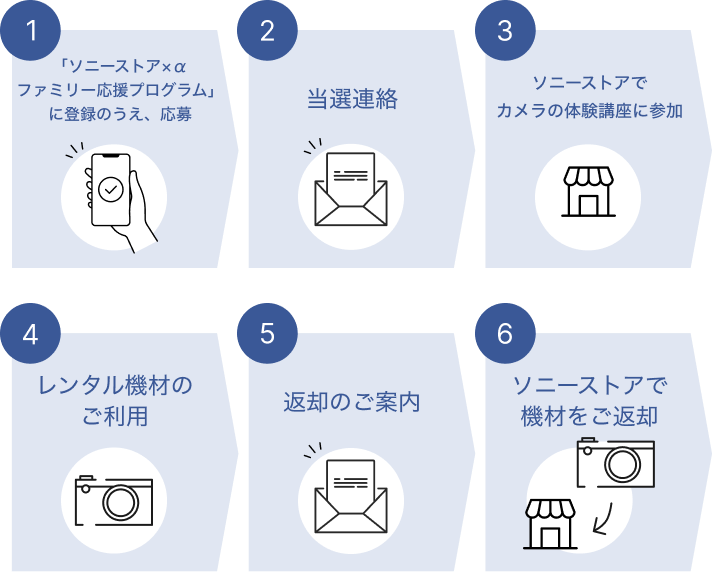 1

「ソニーストア×α ファミリー応援プログラム」に登録のうえ、応募

2

当選連絡

3

ソニーストアで カメラの体験講座に参加

4

レンタル機材の ご利用

5

返却のご案内

6

ソニーストアで 機材をご返却