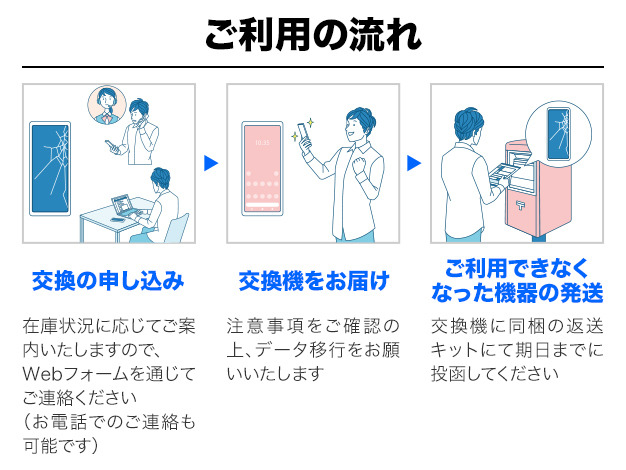 ご利用の流れ

10:35

交換の申し込み

在庫状況に応じてご案内いたしますので、Webフォームを通じてご連絡ください（お電話でのご連絡も可能です）

交換機をお届け

注意事項をご確認の上、データ移行をお願いいたします

ご利用できなくなった機器の発送

交換機に同梱の返送キットにて期日までに投函してください