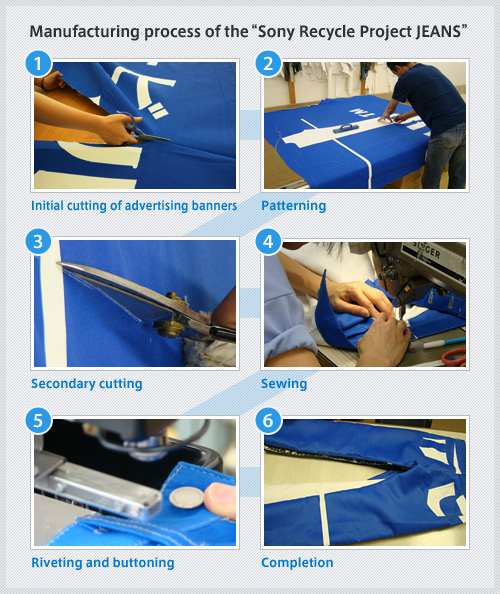 Manufacturing process of the “Sony Recycle Project JEANS”

1
Initial cutting of advertising banners

2
Patterning

3
Secondary cutting

4
SINGER
Sewing

5
Riveting and buttoning

6
Completion