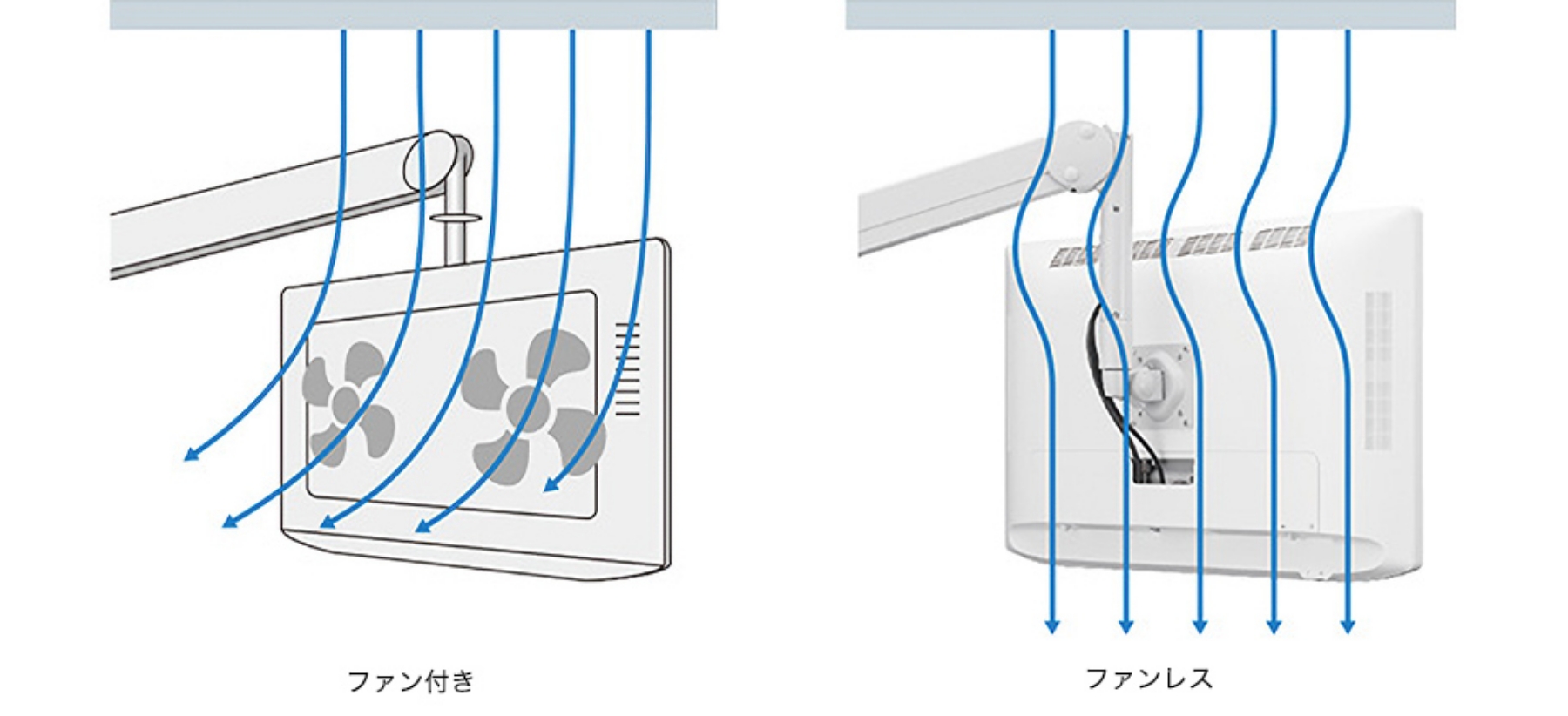 ファン付き

ファンレス