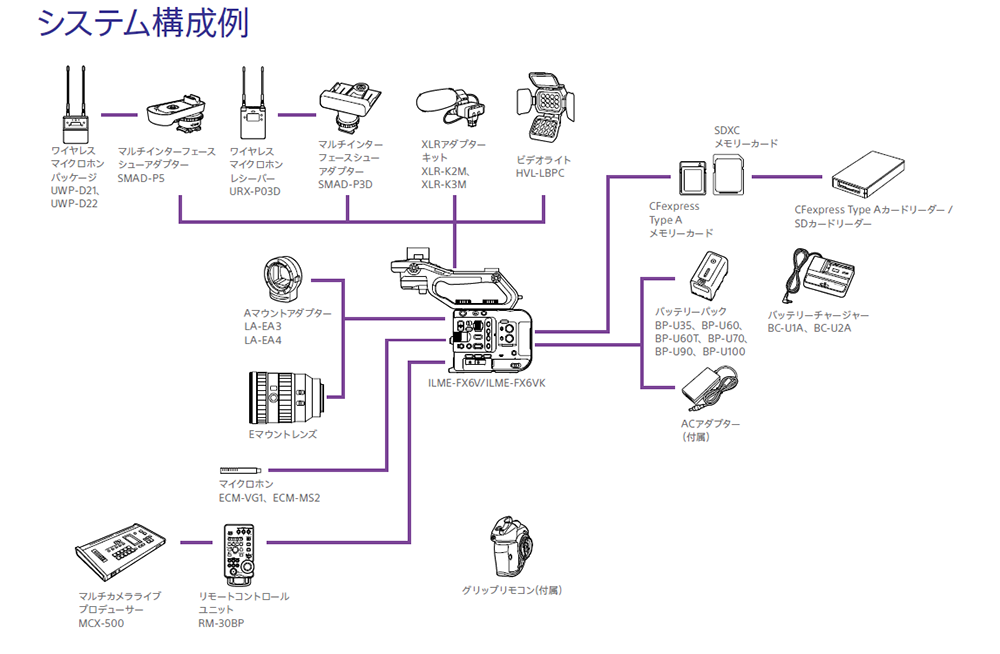 システム構成例

ワイヤレス
マイクロホン
パッケージ
UWP-D21、
UWP-D22

マルチインターフェース
シューアダプター
SMAD-P5

ワイヤレス
マイクロホン
レシーバー
URX-P03D

マルチインター
フェースシュー
アダプター
SMAD-P3D

XLRアダプター
キット
XLR-K2M、
XLR-K3M

ビデオライト
HVL-LBPC

SDXC
メモリーカード

CFexpress
Type A
メモリーカード

CFexpress Type Aカードリーダー /
SDカードリーダー

Aマウントアダプター
LA-EA3
LA-EA4

Eマウントレンズ

ILME-FX6V/ILME-FX6VK

バッテリーパック
BP-U35、BP-U60、
BP-U60T、BP-U70、
BP-U90、BP-U100

バッテリーチャージャー
BC-U1A、BC-U2A

ACアダプター
(付属)

マイクロホン
ECM-VG1、ECM-MS2

マルチカメラライブ
プロデューサー
MCX-500

リモートコントロール
ユニット
RM-30BP

グリップリモコン(付属)