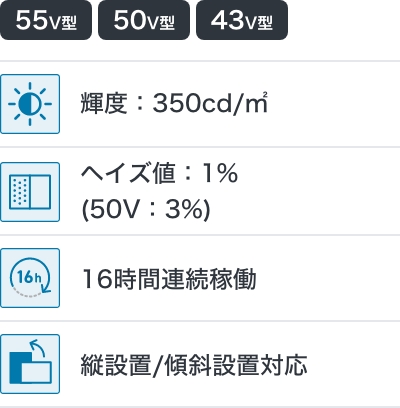 55V型 50V型 43V型

輝度：350cd/㎡

ヘイズ値：1%
(50V：3%)

16h

16時間連続稼働

縦設置/傾斜設置対応