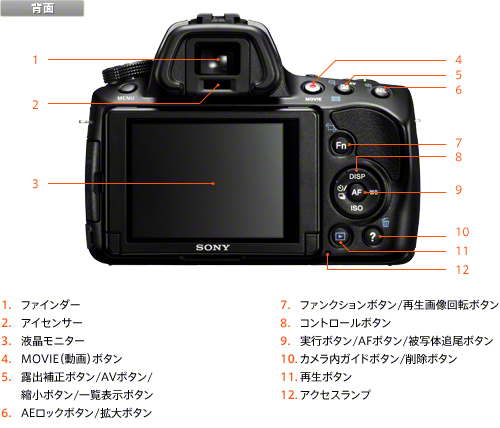 背面

1
2
3
4
5
6
7
8
9
10
11
12

MENU
MOVIE
AV
AEL
Fn
DISP
AF
ISO
?
SONY

1. ファインダー
2. アイセンサー
3. 液晶モニター
4. MOVIE（動画）ボタン
5. 露出補正ボタン/AVボタン/縮小ボタン/一覧表示ボタン
6. AEロックボタン/拡大ボタン

7. ファンクションボタン/再生画像回転ボタン
8. コントロールボタン
9. 実行ボタン/AFボタン/被写体追尾ボタン
10. カメラ内ガイドボタン/削除ボタン
11. 再生ボタン
12. アクセスランプ