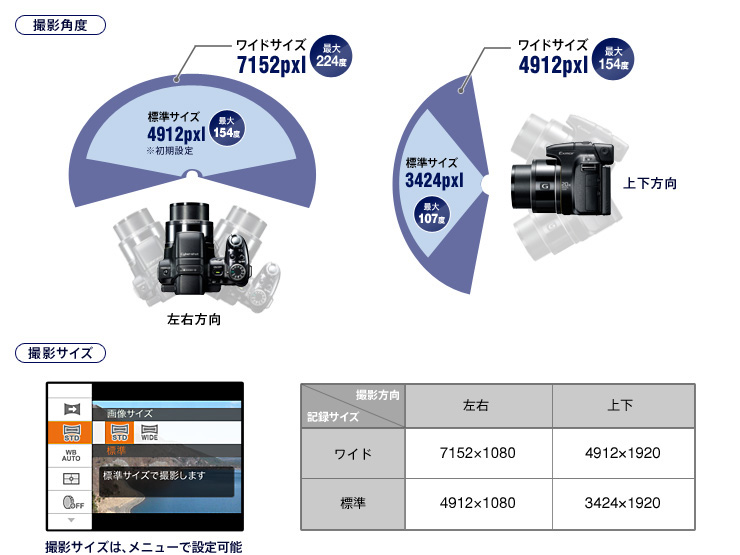 撮影角度

ワイドサイズ
7152pxl 最大 224度

標準サイズ
4912pxl 最大 154度
※初期設定

左右方向

ワイドサイズ
4912pxl 最大 154度

標準サイズ
3424pxl
最大 107度

上下方向

撮影サイズ

画像サイズ
STD
STD WIDE
WB AUTO
標準
標準サイズで撮影します
OFF

撮影サイズは、メニューで設定可能

| 撮影方向 / 記録サイズ | 左右 | 上下 |
|---|---|---|
| ワイド | 7152×1080 | 4912×1920 |
| 標準 | 4912×1080 | 3424×1920 |