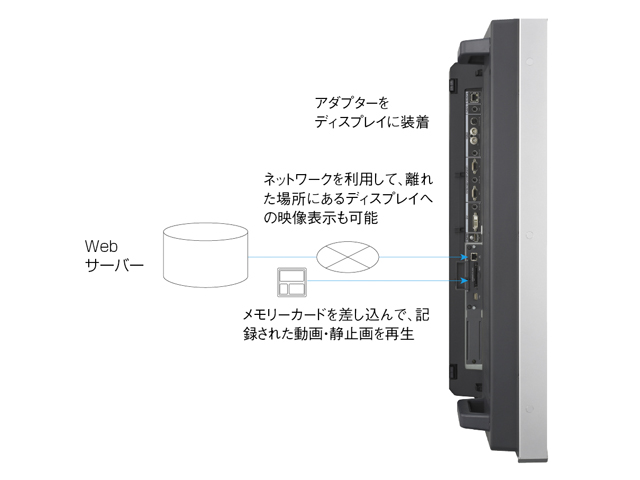 アダプターを
ディスプレイに装着

ネットワークを利用して、離れた場所にあるディスプレイへの映像表示も可能

Web
サーバー

メモリーカードを差し込んで、記録された動画・静止画を再生