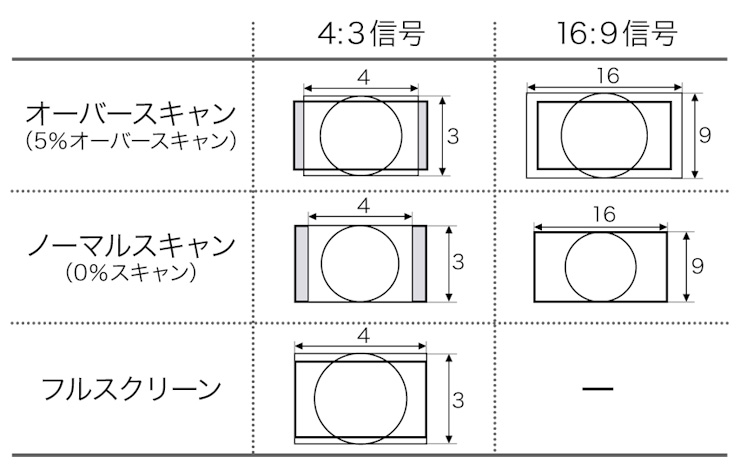 |  | 4:3信号 | 16:9信号 |
|---|---|---|
| オーバースキャン (5%オーバースキャン) | 4 3 | 16 9 |
| ノーマルスキャン (0%スキャン) | 4 3 | 16 9 |
| フルスクリーン | 4 3 | — |