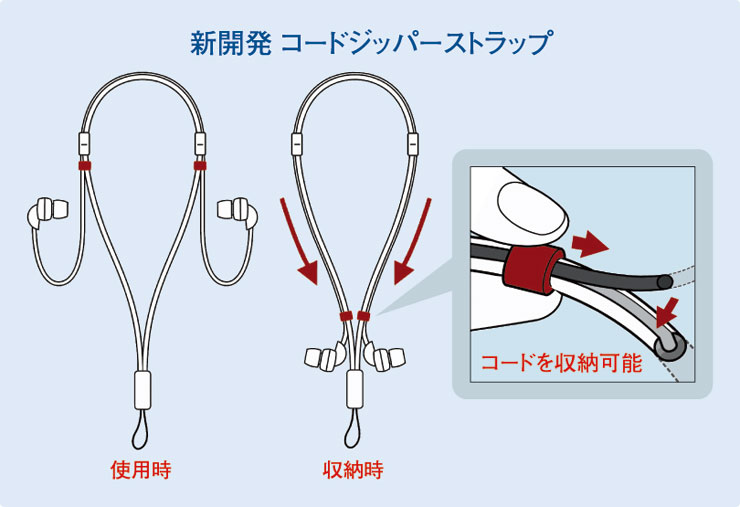 新開発 コードジッパーストラップ

コードを収納可能

使用時

収納時