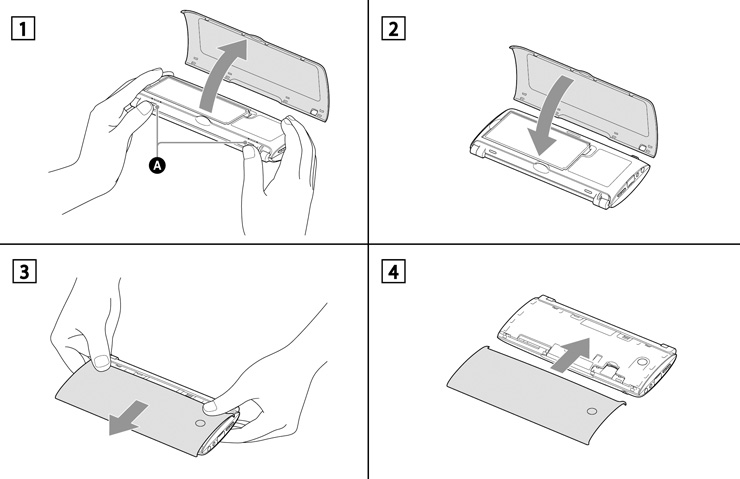 1

A

2

3

4