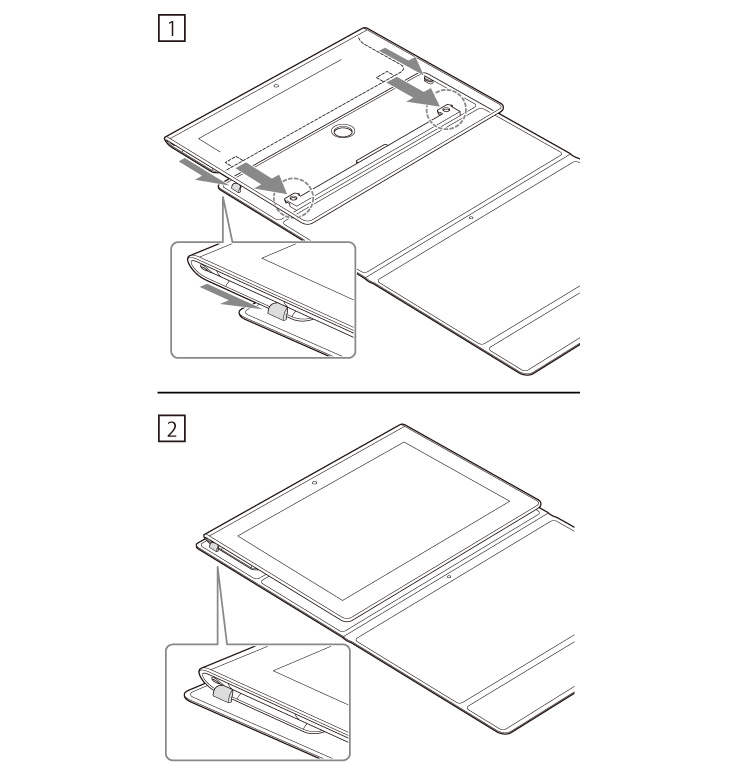 1

2