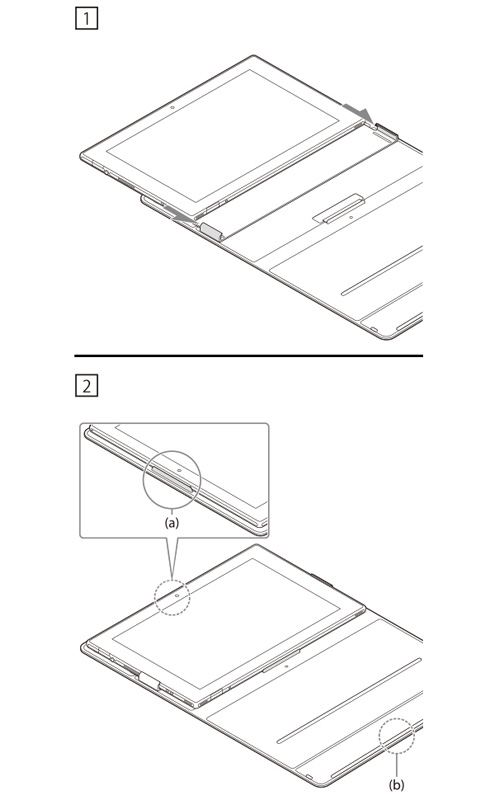 1

2

(a)

(b)