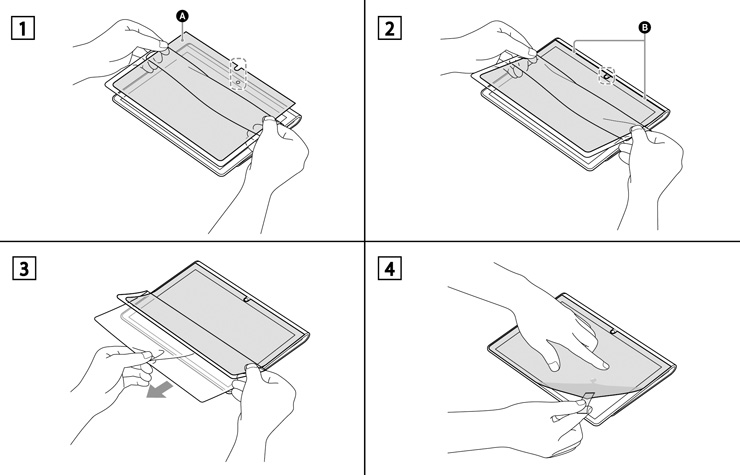 1
A
2
B
3
4