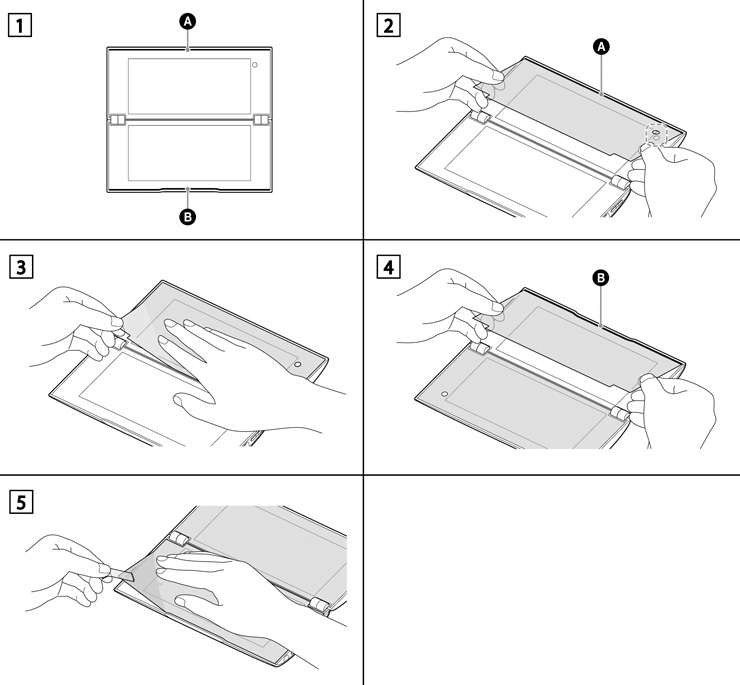 1
A
B

2
A

3

4
B

5