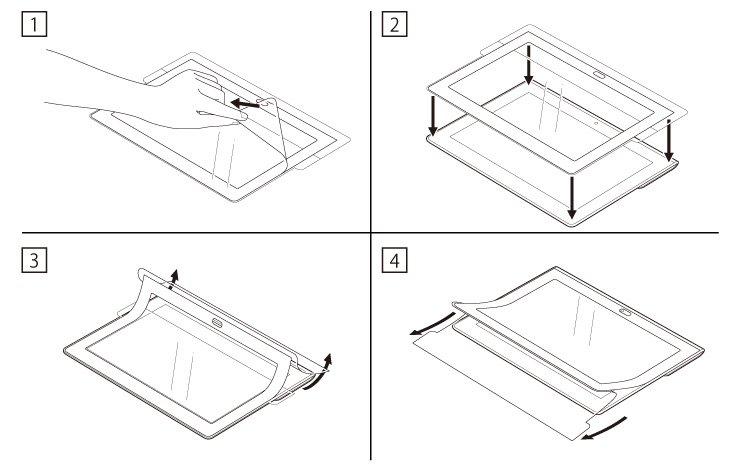 1

2

3

4