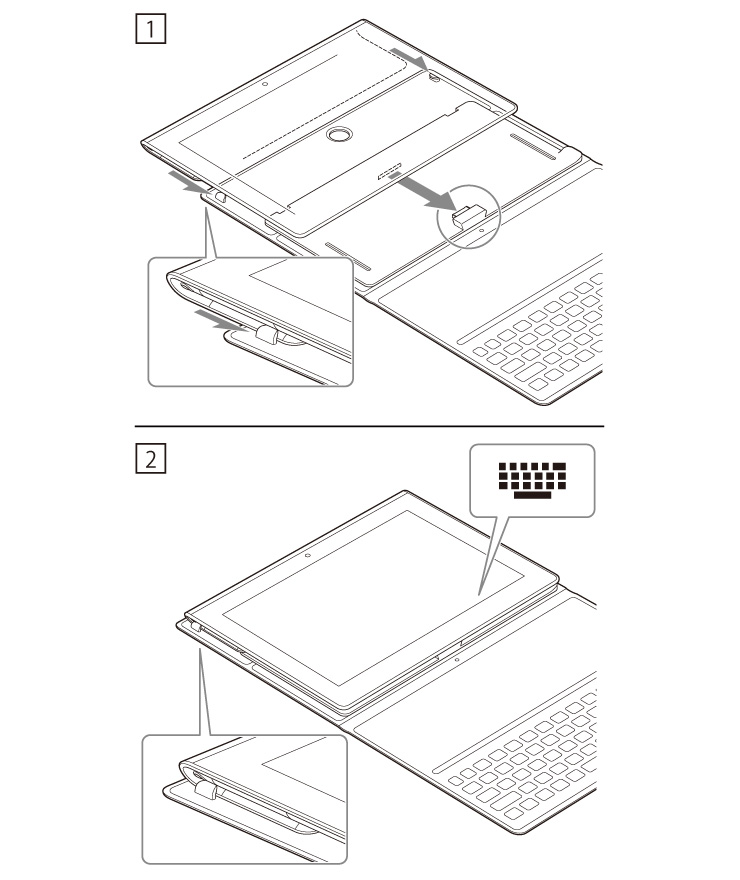 1

2