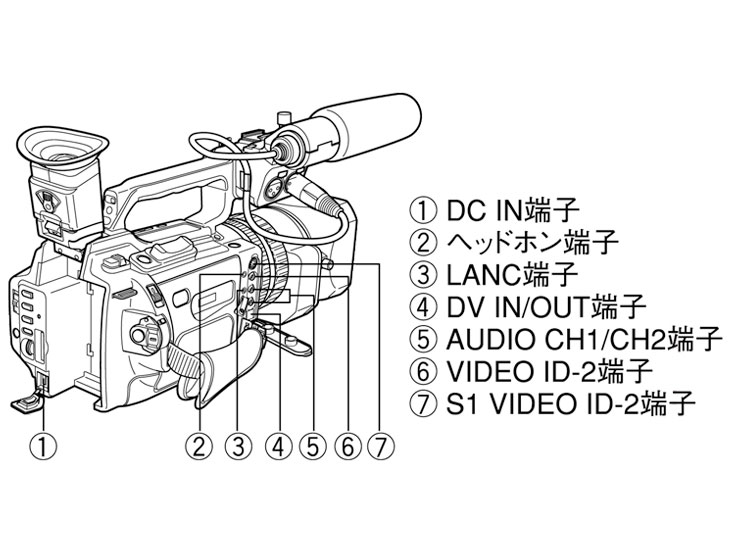 ① DC IN端子
② ヘッドホン端子
③ LANC端子
④ DV IN/OUT端子
⑤ AUDIO CH1/CH2端子
⑥ VIDEO ID-2端子
⑦ S1 VIDEO ID-2端子

①

② ③ ④ ⑤ ⑥ ⑦