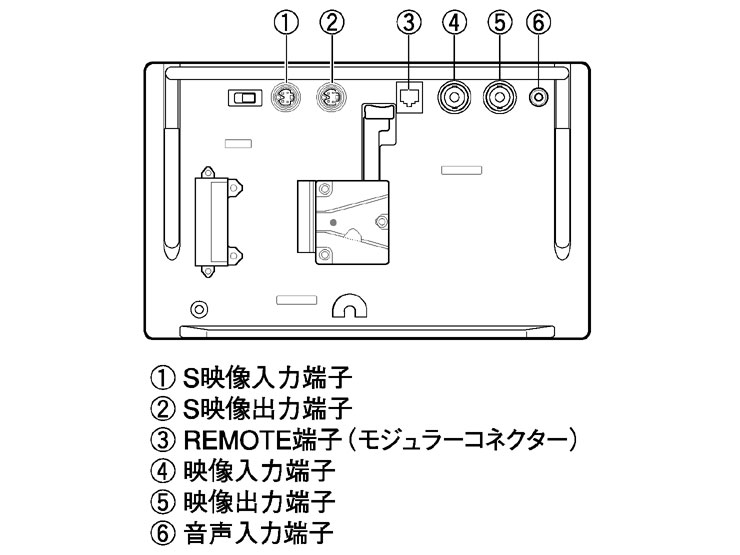 ① ② ③ ④ ⑤ ⑥

① S映像入力端子
② S映像出力端子
③ REMOTE端子（モジュラーコネクター）
④ 映像入力端子
⑤ 映像出力端子
⑥ 音声入力端子