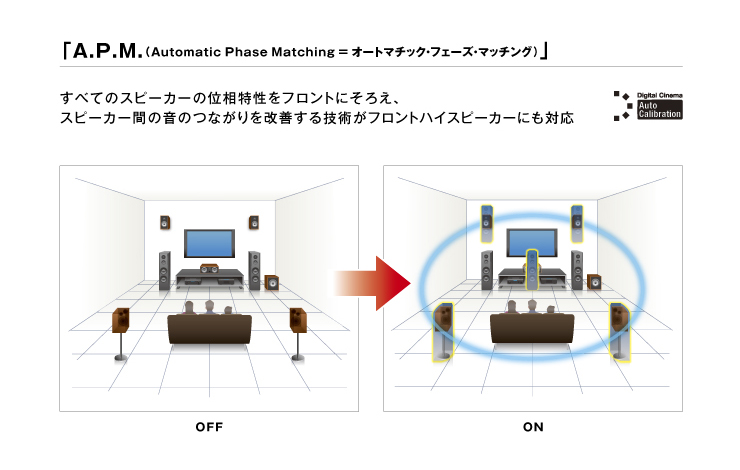 「A.P.M.（Automatic Phase Matching = オートマチック・フェーズ・マッチング）」

すべてのスピーカーの位相特性をフロントにそろえ、
スピーカー間の音のつながりを改善する技術がフロントハイスピーカーにも対応

Digital Cinema
Auto
Calibration

OFF

ON