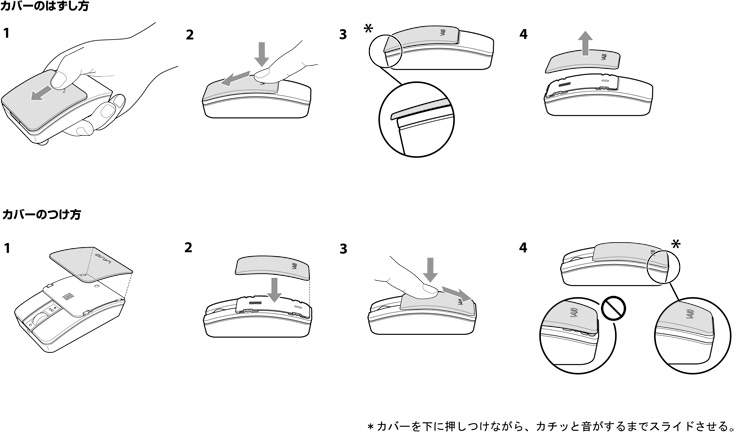 カバーのはずし方

1

2

3

*

4

カバーのつけ方

1

2

3

4

*

＊カバーを下に押しつけながら、カチッと音がするまでスライドさせる。