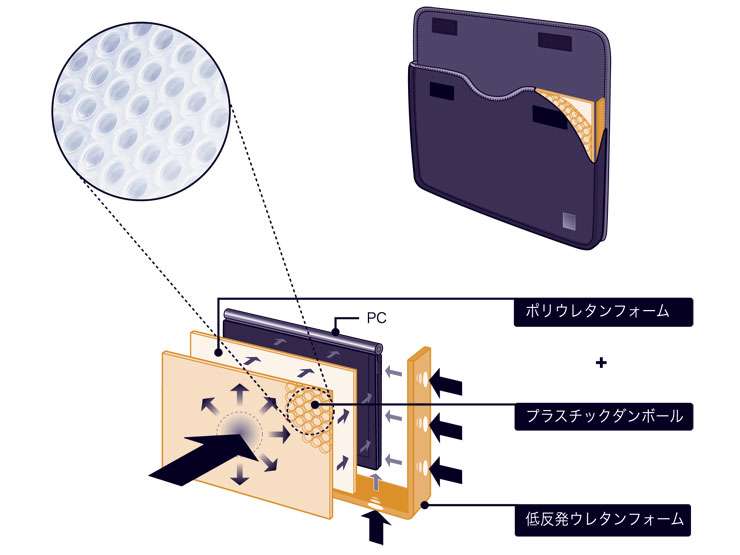 PC

ポリウレタンフォーム

+

プラスチックダンボール

低反発ウレタンフォーム