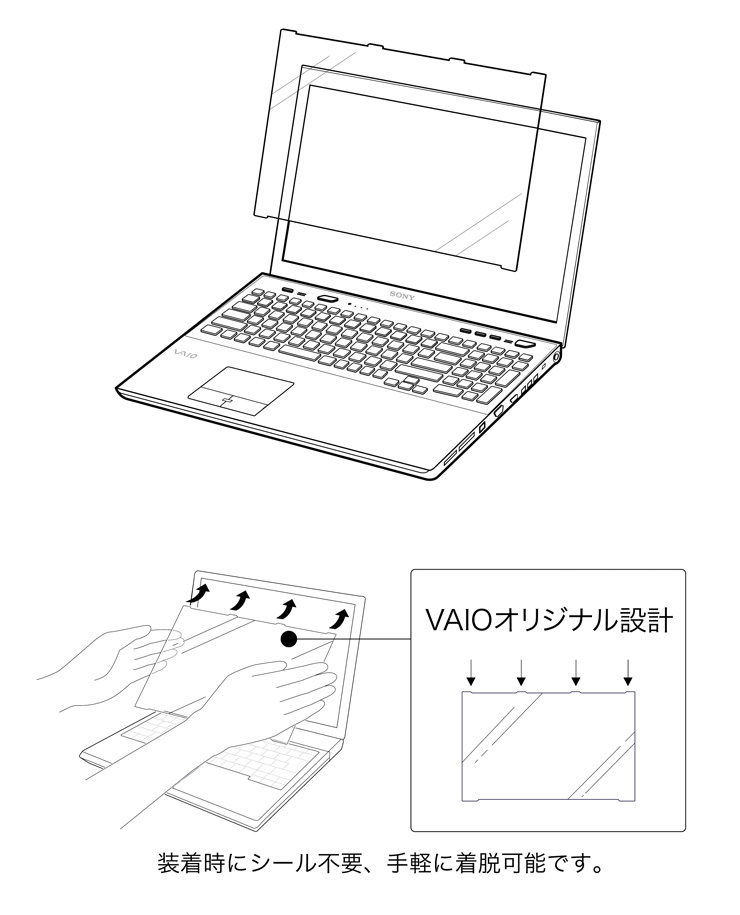 SONY

VAIO

VAIOオリジナル設計

装着時にシール不要、手軽に着脱可能です。