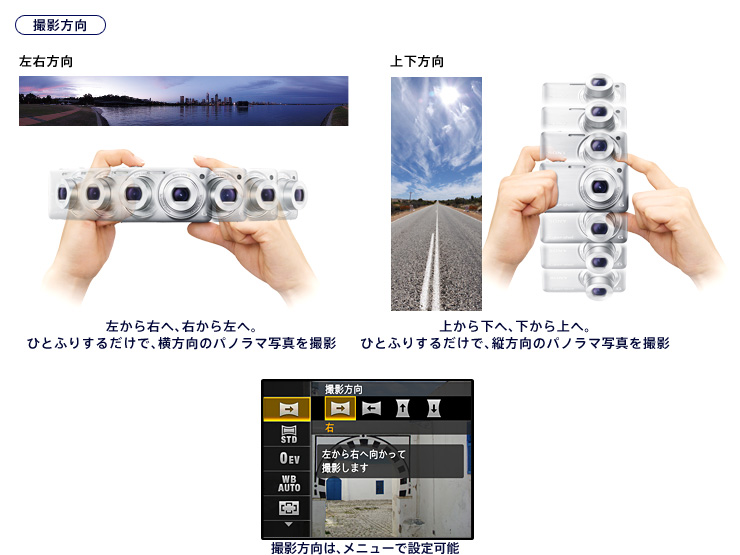 撮影方向

左右方向

左から右へ、右から左へ。
ひとふりするだけで、横方向のパノラマ写真を撮影

上下方向

上から下へ、下から上へ。
ひとふりするだけで、縦方向のパノラマ写真を撮影

撮影方向

STD
0EV
WB AUTO

右

左から右へ向かって
撮影します

撮影方向は、メニューで設定可能