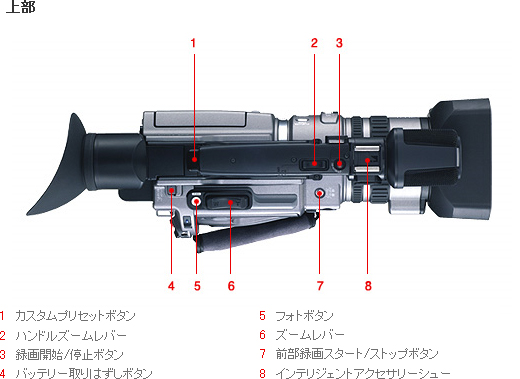 上部

1
2
3
4
5
6
7
8

1 カスタムプリセットボタン
2 ハンドルズームレバー
3 録画開始/停止ボタン
4 バッテリー取りはずしボタン

5 フォトボタン
6 ズームレバー
7 前部録画スタート/ストップボタン
8 インテリジェントアクセサリーシュー