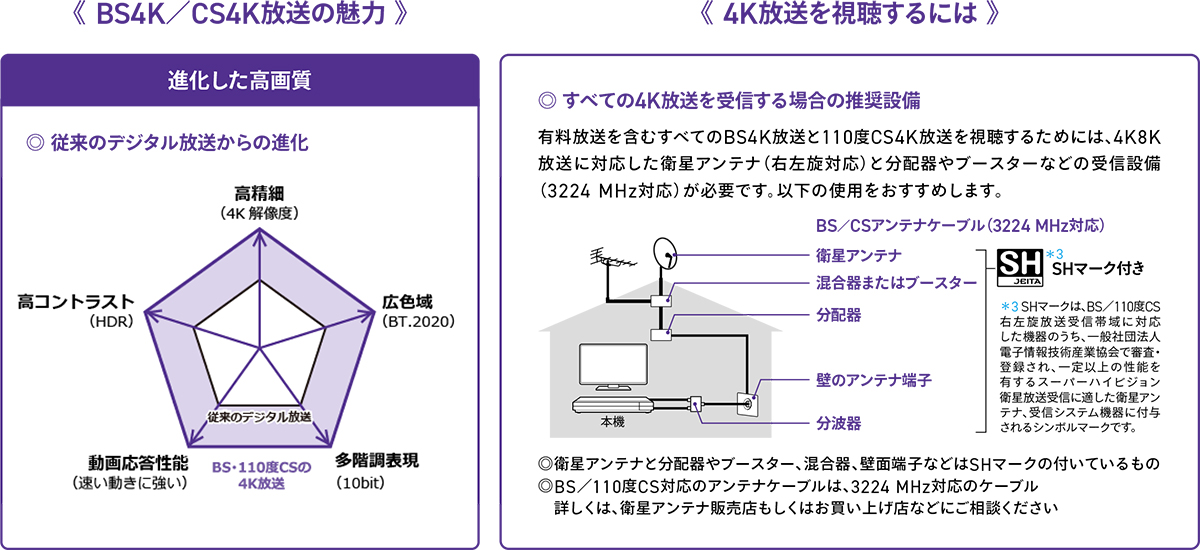 《 BS4K／CS4K放送の魅力 》

進化した高画質

◎ 従来のデジタル放送からの進化

高精細
（4K 解像度）

高コントラスト
（HDR）

広色域
（BT.2020）

従来のデジタル放送

動画応答性能
（速い動きに強い）

BS・110度CSの
4K放送

多階調表現
（10bit）

《 4K放送を視聴するには 》

◎ すべての4K放送を受信する場合の推奨設備

有料放送を含むすべてのBS4K放送と110度CS4K放送を視聴するためには、4K8K放送に対応した衛星アンテナ（右左旋対応）と分配器やブースターなどの受信設備（3224 MHz対応）が必要です。以下の使用をおすすめします。

BS／CSアンテナケーブル（3224 MHz対応）

衛星アンテナ

混合器またはブースター

分配器

壁のアンテナ端子

分波器

本機

SH JEITA ＊3 SHマーク付き

＊3 SHマークは、BS／110度CS右左旋放送受信帯域に対応した機器のうち、一般社団法人電子情報技術産業協会で審査・登録され、一定以上の性能を有するスーパーハイビジョン衛星放送受信に適した衛星アンテナ、受信システム機器に付与されるシンボルマークです。

◎衛星アンテナと分配器やブースター、混合器、壁面端子などはSHマークの付いているもの
◎BS／110度CS対応のアンテナケーブルは、3224 MHz対応のケーブル
詳しくは、衛星アンテナ販売店もしくはお買い上げ店などにご相談ください