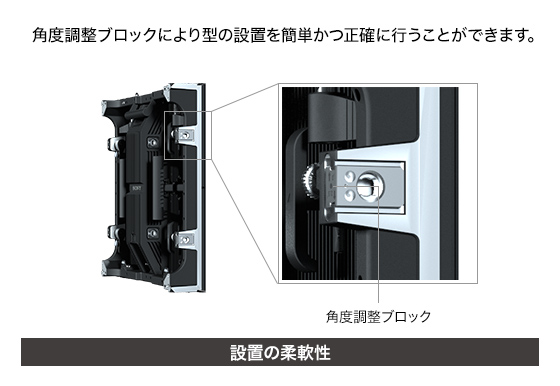 角度調整ブロックにより型の設置を簡単かつ正確に行うことができます。

SONY

角度調整ブロック

設置の柔軟性