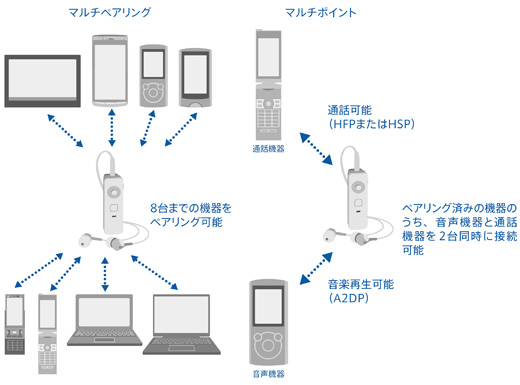 マルチペアリング

8台までの機器をペアリング可能

マルチポイント

通話可能
(HFPまたはHSP)

通話機器

ペアリング済みの機器のうち、音声機器と通話機器を2台同時に接続可能

音楽再生可能
(A2DP)

音声機器