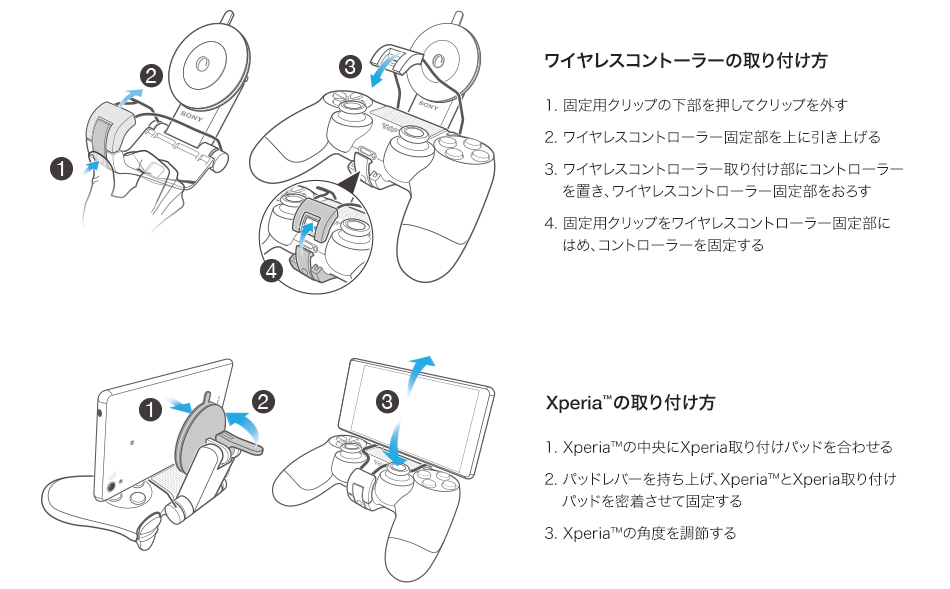 2
1
SONY
3
SONY
4

ワイヤレスコントーラーの取り付け方

1. 固定用クリップの下部を押してクリップを外す

2. ワイヤレスコントローラー固定部を上に引き上げる

3. ワイヤレスコントローラー取り付け部にコントローラーを置き、ワイヤレスコントローラー固定部をおろす

4. 固定用クリップをワイヤレスコントローラー固定部にはめ、コントローラーを固定する

1
2
3

Xperia™の取り付け方

1. Xperia™の中央にXperia取り付けパッドを合わせる

2. パッドレバーを持ち上げ、Xperia™とXperia取り付けパッドを密着させて固定する

3. Xperia™の角度を調節する