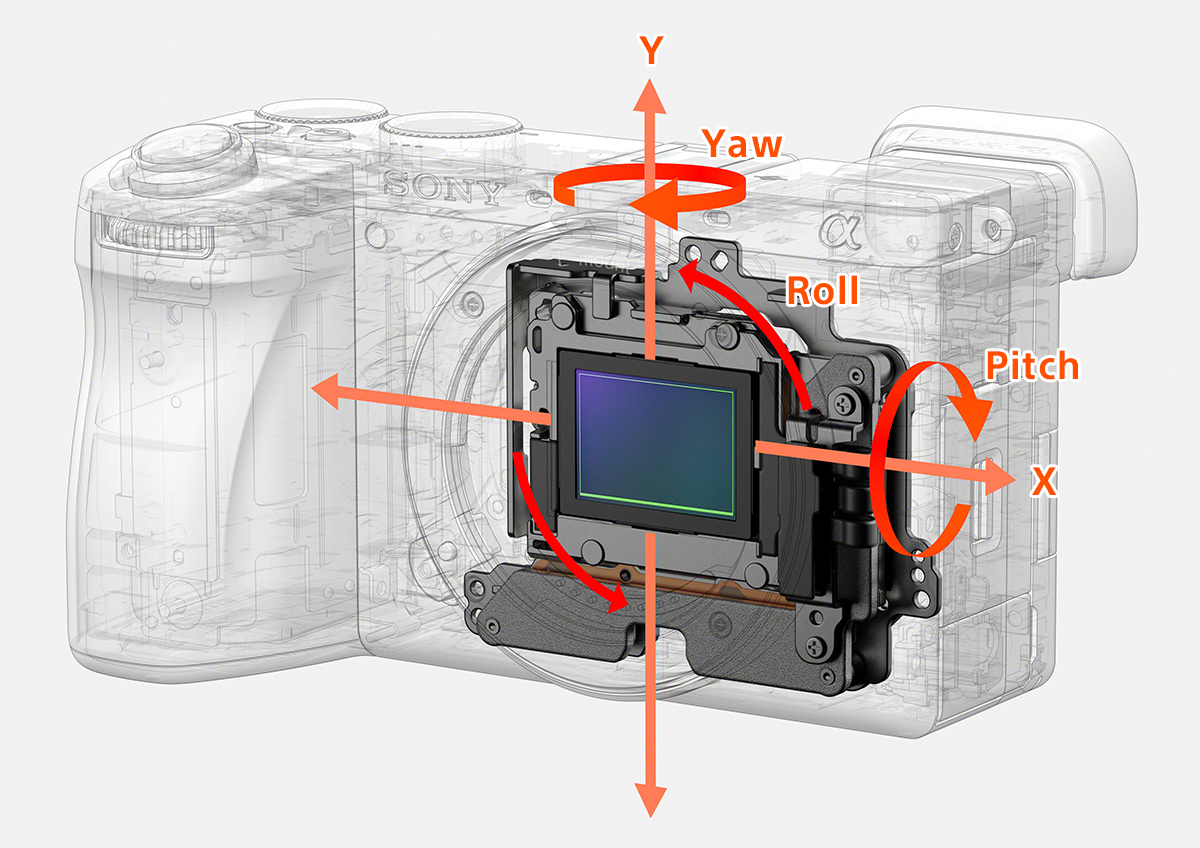 Y
Yaw
SONY
α
Roll
Pitch
X