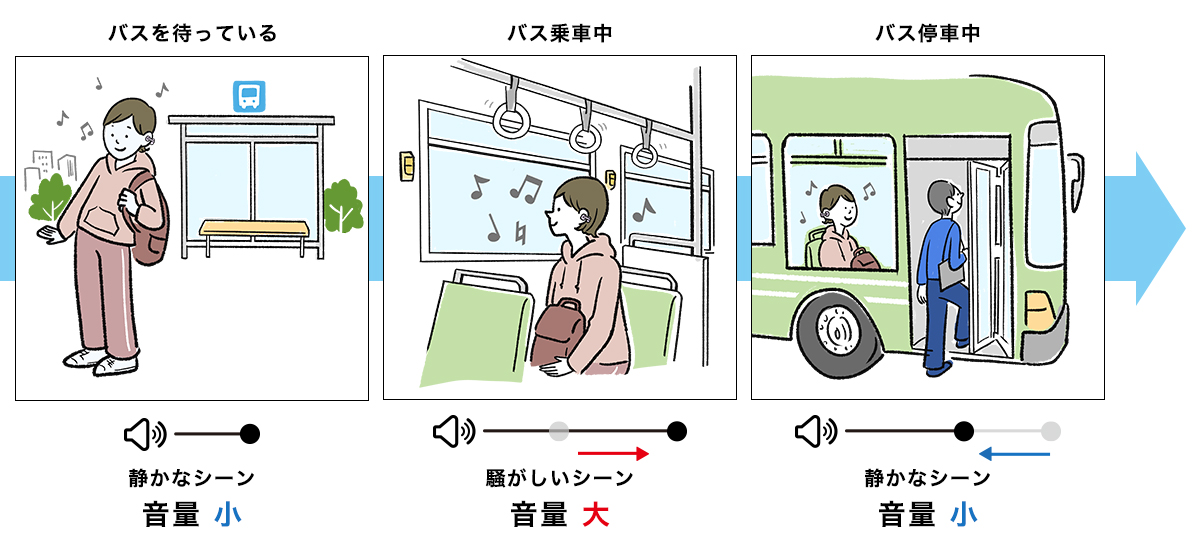 バスを待っている

静かなシーン
音量 小

バス乗車中

騒がしいシーン
音量 大

バス停車中

静かなシーン
音量 小