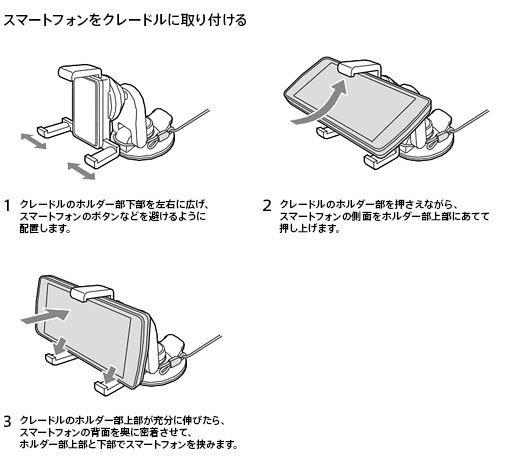 スマートフォンをクレードルに取り付ける

1 クレードルのホルダー部下部を左右に広げ、スマートフォンのボタンなどを避けるように配置します。

2 クレードルのホルダー部を押さえながら、スマートフォンの側面をホルダー部上部にあてて押し上げます。

3 クレードルのホルダー部上部が充分に伸びたら、スマートフォンの背面を奥に密着させて、ホルダー部上部と下部でスマートフォンを挟みます。