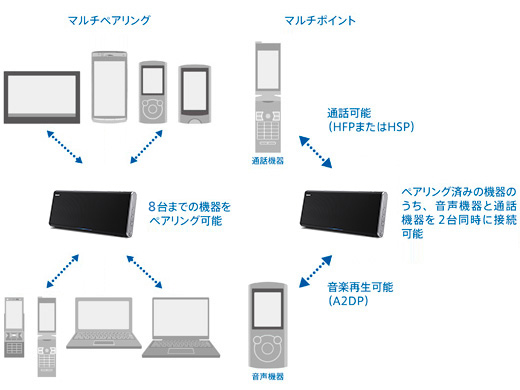 マルチペアリング

8台までの機器をペアリング可能

マルチポイント

通話可能
(HFPまたはHSP)

通話機器

ペアリング済みの機器のうち、音声機器と通話機器を2台同時に接続可能

音楽再生可能
(A2DP)

音声機器